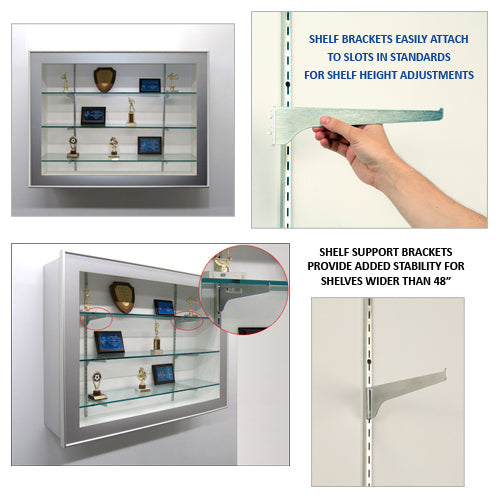 SHELF BRACKETS EASILY ATTACH TO SLOTS IN STANDARDS FOR SHELF HEIGHT ADJUSTMENTS

SHELF SUPPORT BRACKETS PROVIDE ADDED STABILITY FOR SHELVES WIDER THAN 48”